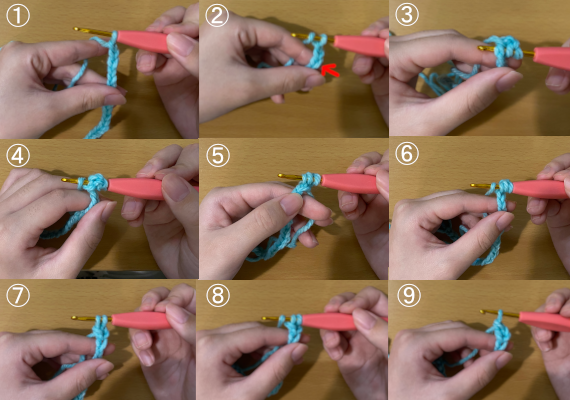 ①
②
③
④
⑤
⑥
⑦
⑧
⑨